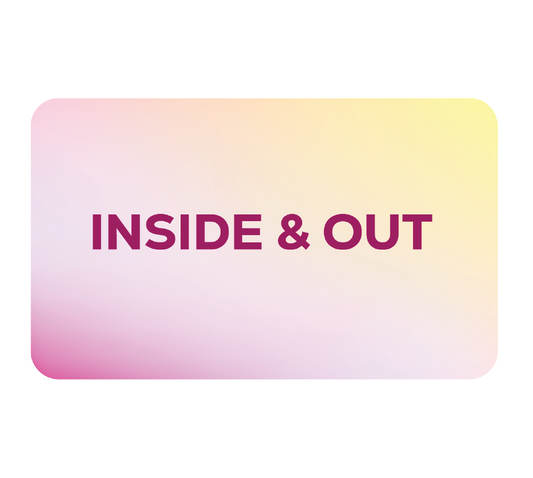 INSIDE & OUT